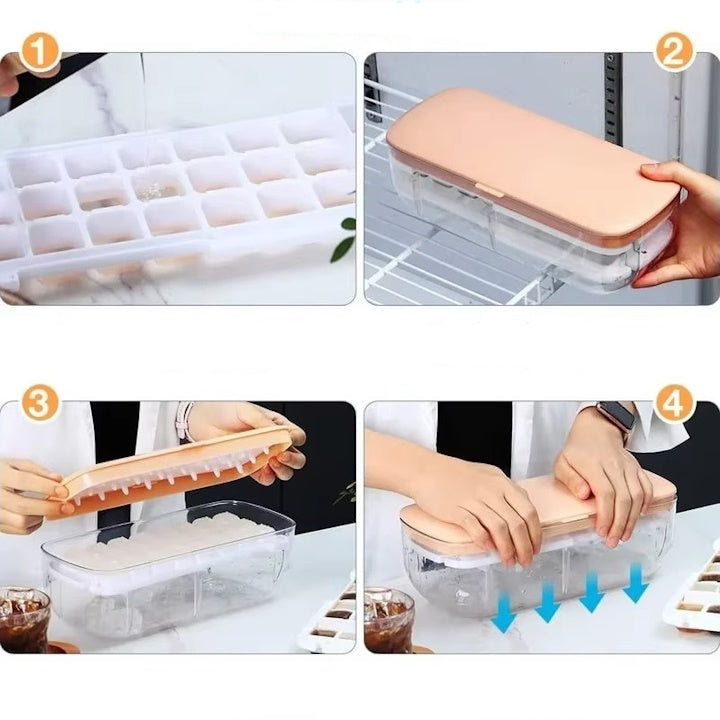 1

2

3

4